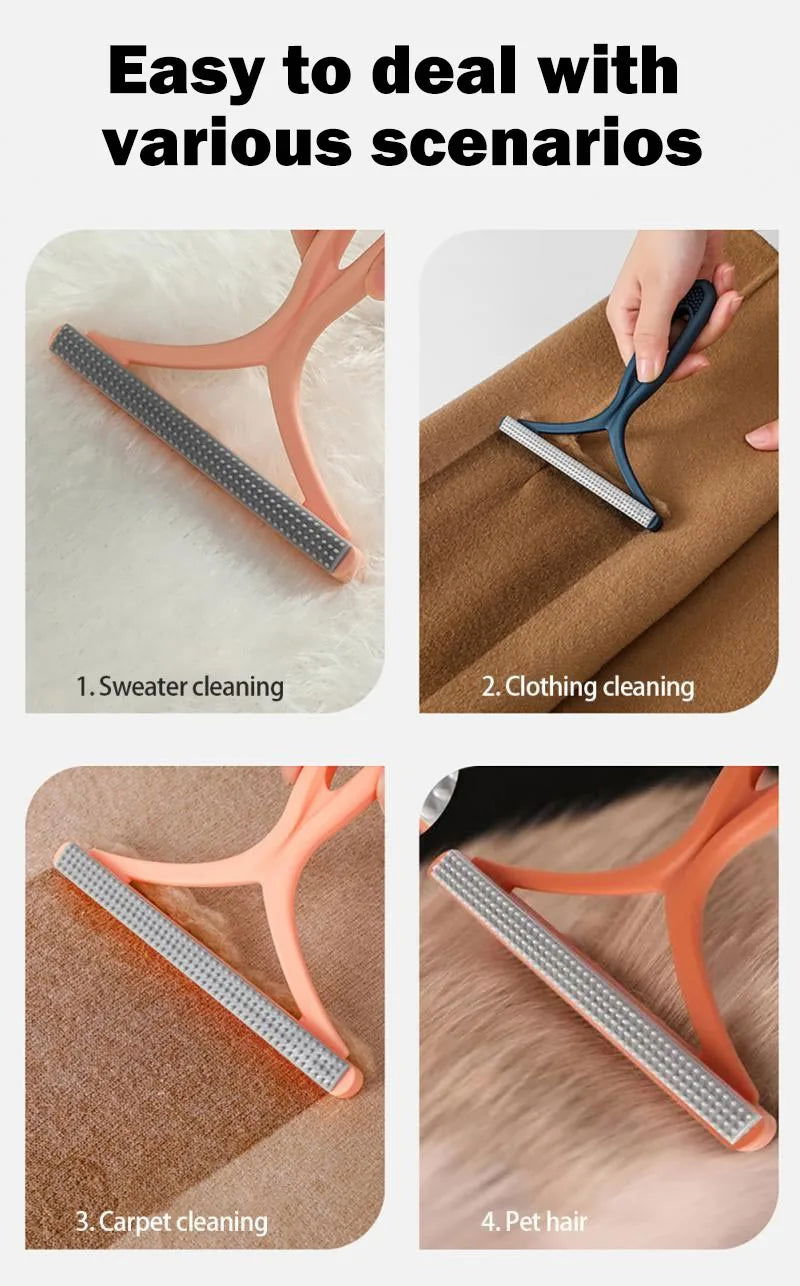 Easy to deal with various scenarios

1. Sweater cleaning

2. Clothing cleaning

3. Carpet cleaning

4. Pet hair