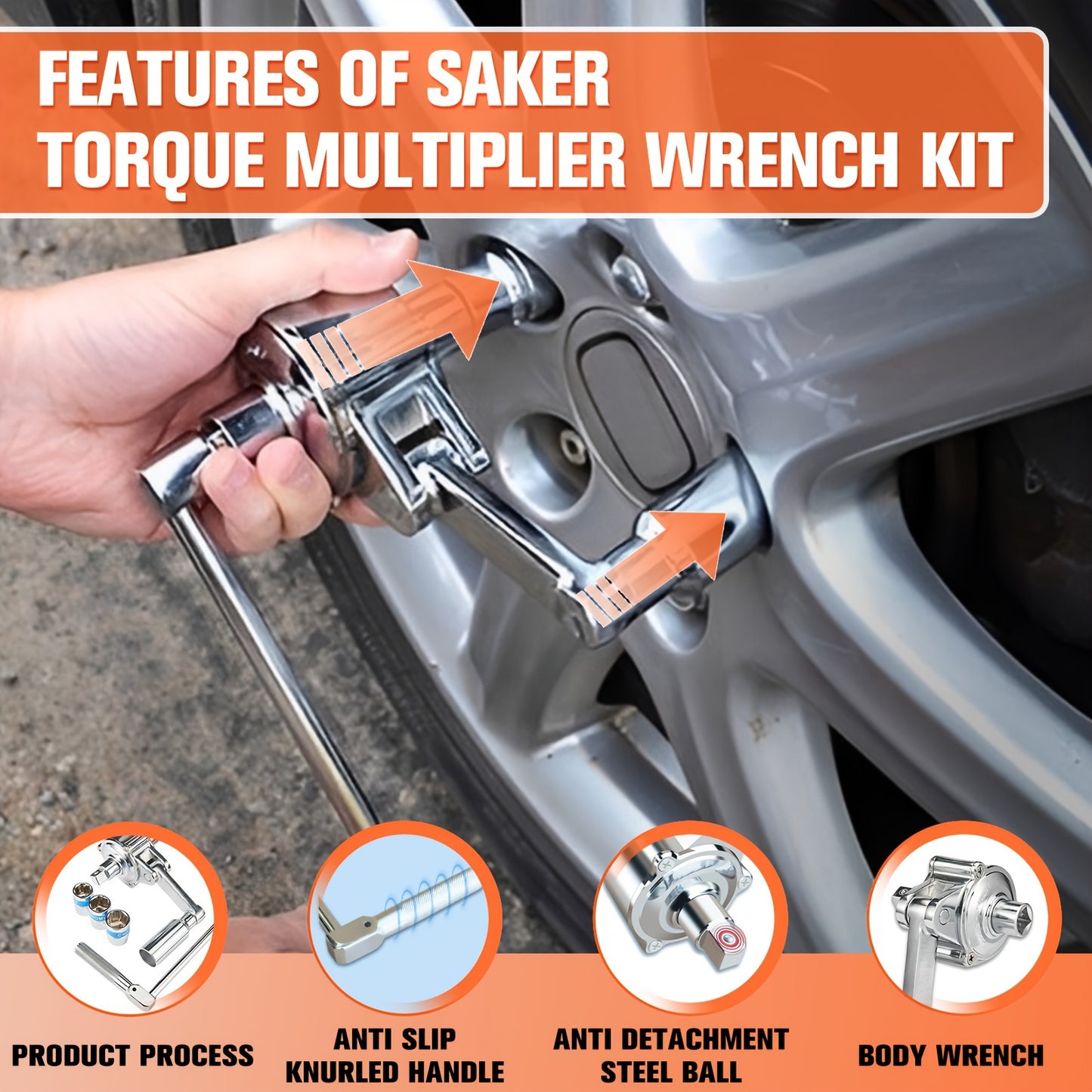 FEATURES OF SAKER TORQUE MULTIPLIER WRENCH KIT

PRODUCT PROCESS

ANTI SLIP KNURLED HANDLE

ANTI DETACHMENT STEEL BALL

BODY WRENCH