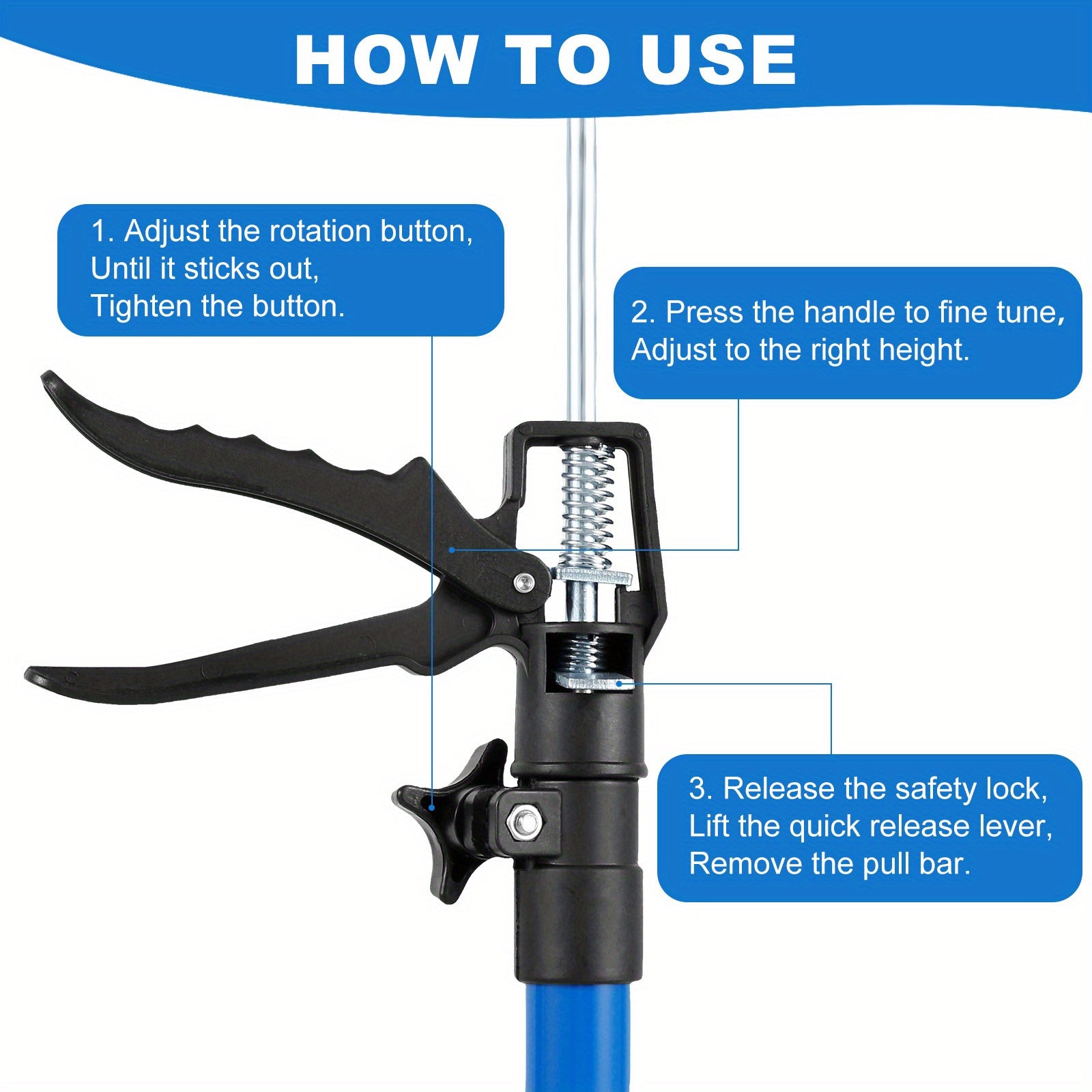 HOW TO USE

1. Adjust the rotation button,
Until it sticks out,
Tighten the button.

2. Press the handle to fine tune,
Adjust to the right height.

3. Release the safety lock,
Lift the quick release lever,
Remove the pull bar.