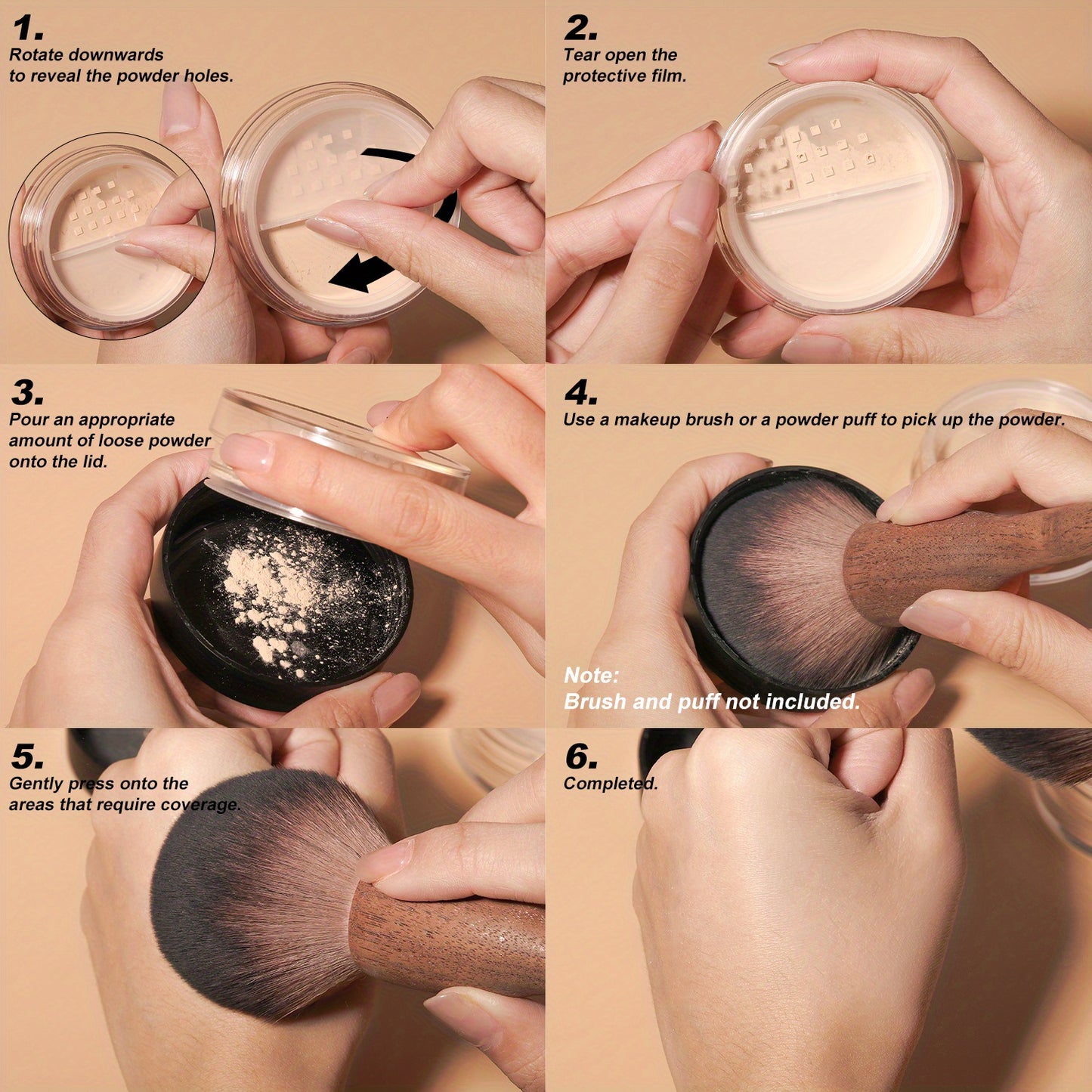 1.
Rotate downwards to reveal the powder holes.

2.
Tear open the protective film.

3.
Pour an appropriate amount of loose powder onto the lid.

4.
Use a makeup brush or a powder puff to pick up the powder.

Note:
Brush and puff not included.

5.
Gently press onto the areas that require coverage.

6.
Completed.