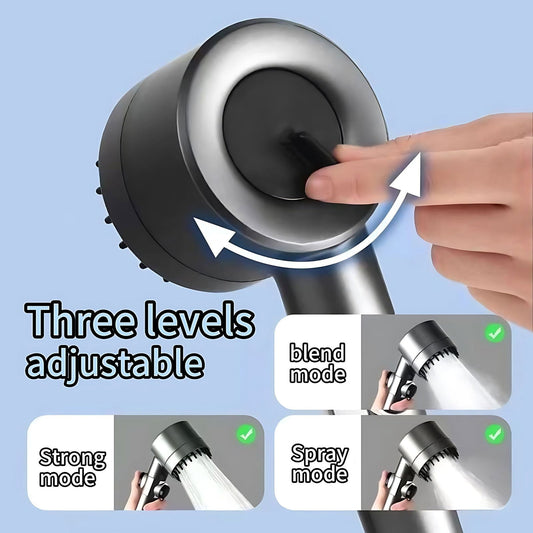 Three levels adjustable

blend mode

Strong mode

Spray mode