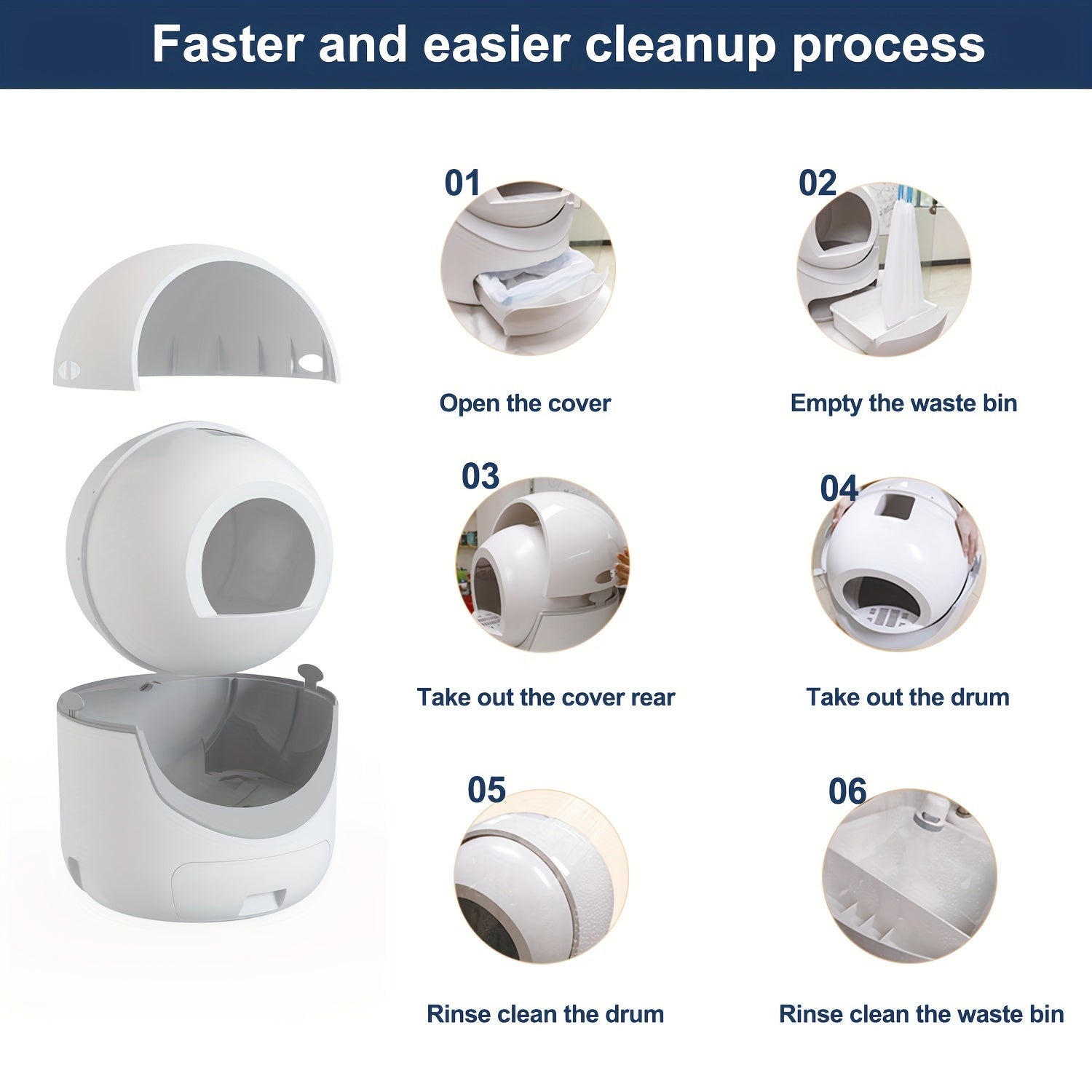 Faster and easier cleanup process

01

Open the cover

02

Empty the waste bin

03

Take out the cover rear

04

Take out the drum

05

Rinse clean the drum

06

Rinse clean the waste bin