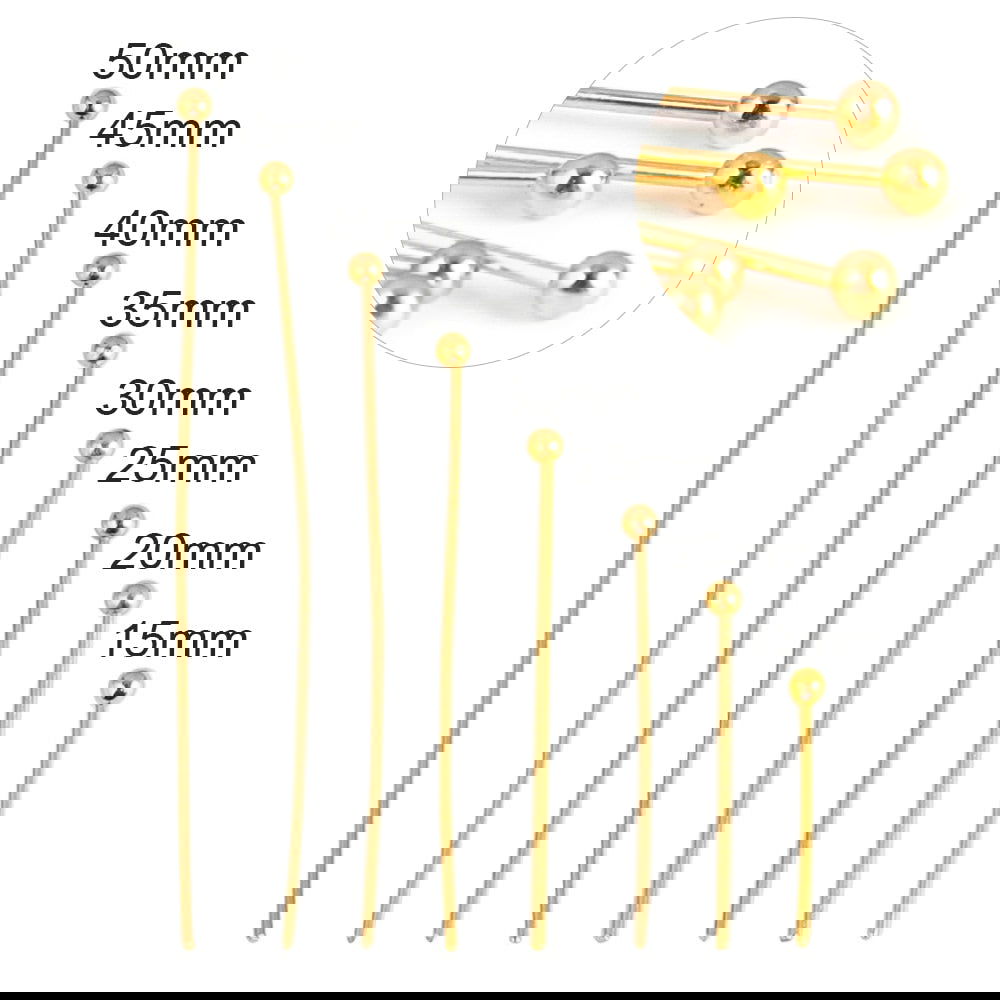 50mm
45mm
40mm
35mm
30mm
25mm
20mm
15mm