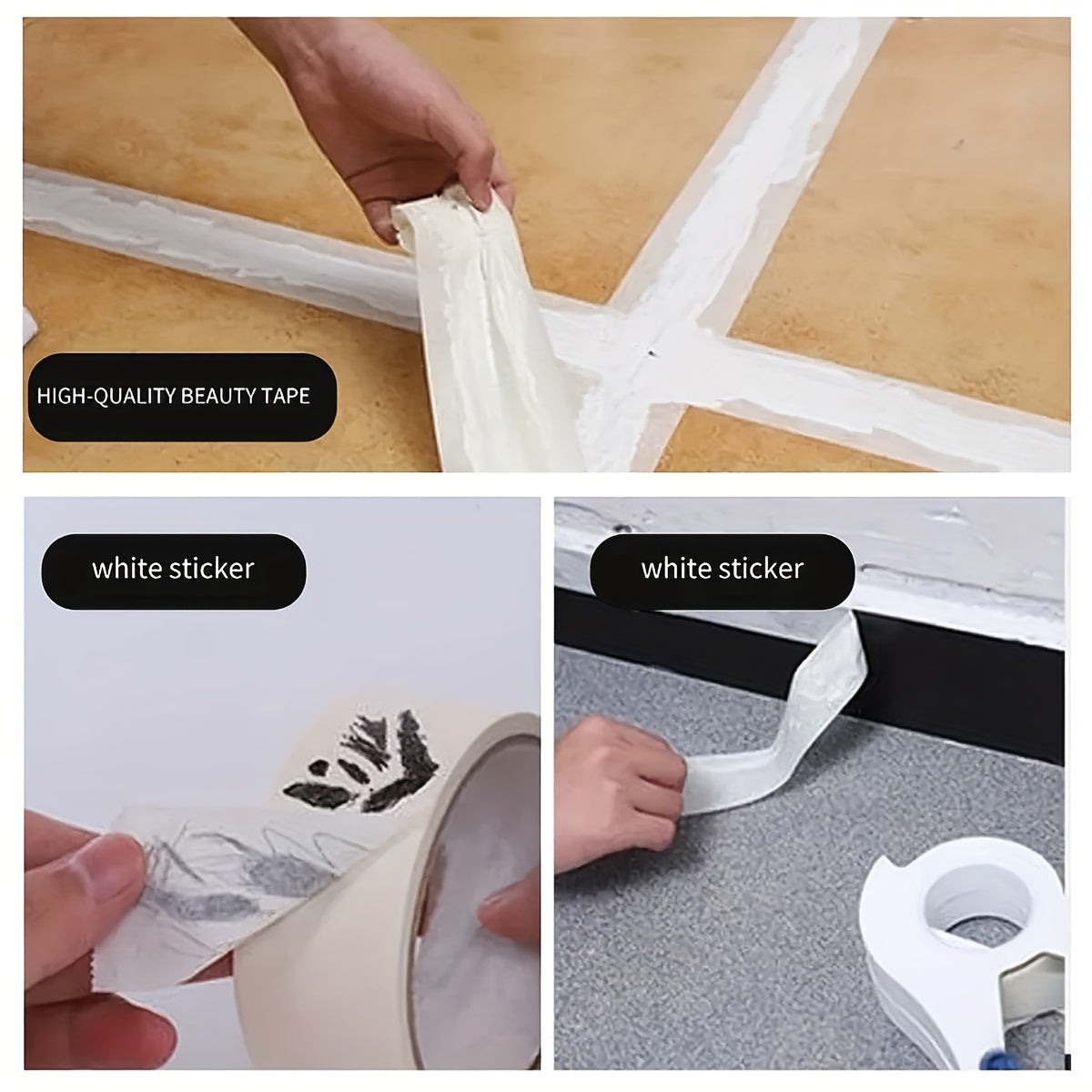 HIGH-QUALITY BEAUTY TAPE

white sticker

white sticker